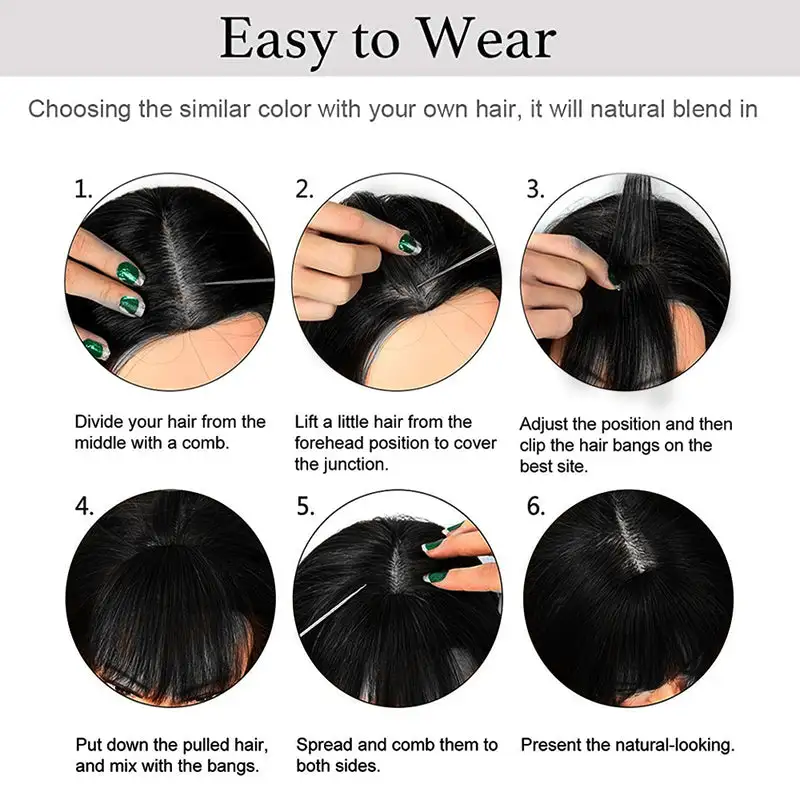 Easy to Wear

Choosing the similar color with your own hair, it will natural blend in

1.

Divide your hair from the middle with a comb.

2.

Lift a little hair from the forehead position to cover the junction.

3.

Adjust the position and then clip the hair bangs on the best site.

4.

Put down the pulled hair, and mix with the bangs.

5.

Spread and comb them to both sides.

6.

Present the natural-looking.