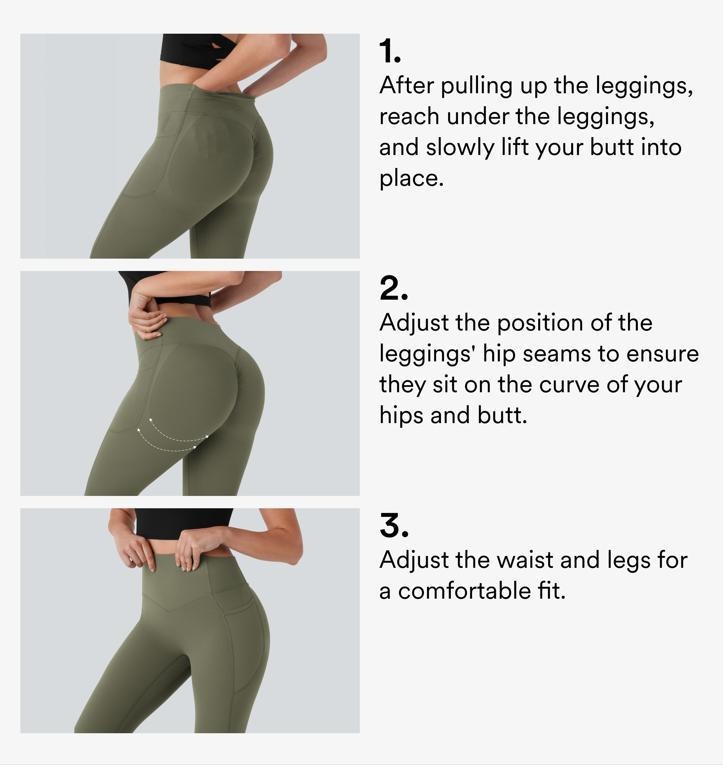 1.
After pulling up the leggings, reach under the leggings, and slowly lift your butt into place.

2.
Adjust the position of the leggings' hip seams to ensure they sit on the curve of your hips and butt.

3.
Adjust the waist and legs for a comfortable fit.