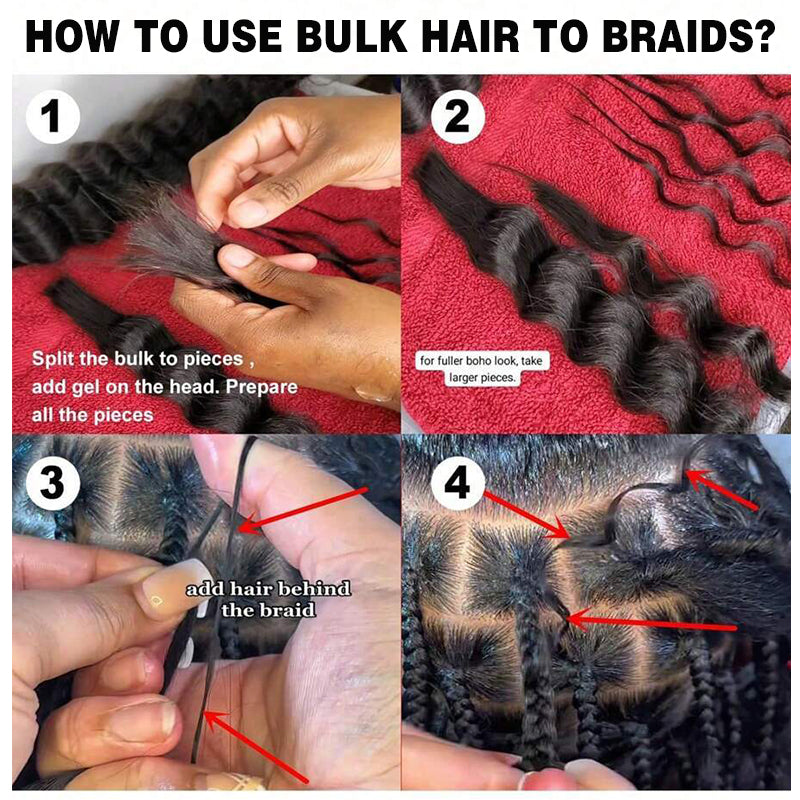 HOW TO USE BULK HAIR TO BRAIDS?

1

Split the bulk to pieces , add gel on the head. Prepare all the pieces

2

for fuller boho look, take larger pieces.

3

add hair behind the braid

4