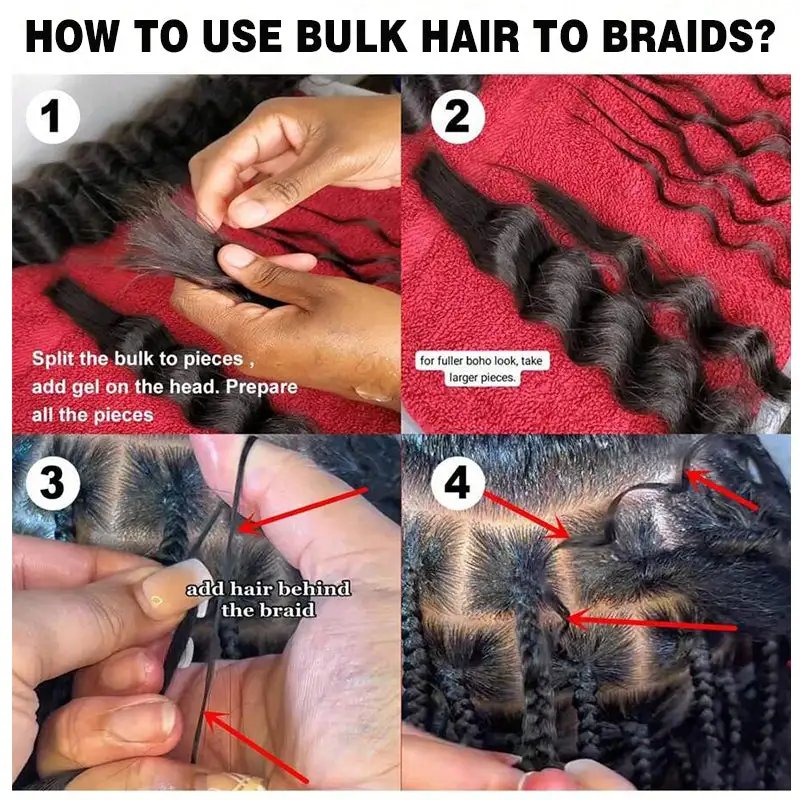 HOW TO USE BULK HAIR TO BRAIDS?

1

Split the bulk to pieces , add gel on the head. Prepare all the pieces

2

for fuller boho look, take larger pieces.

3

add hair behind the braid

4